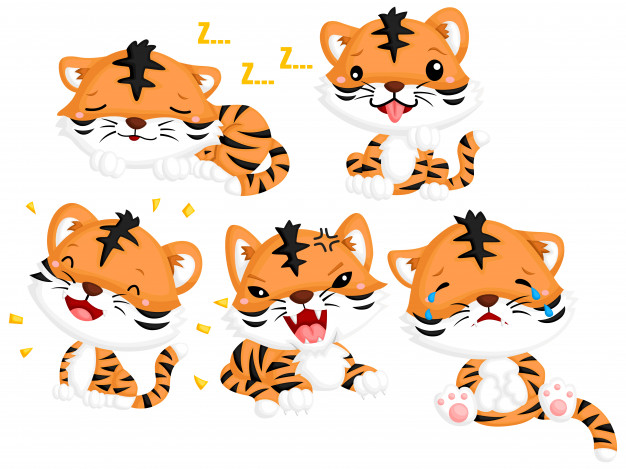 Z...
Z...
Z...