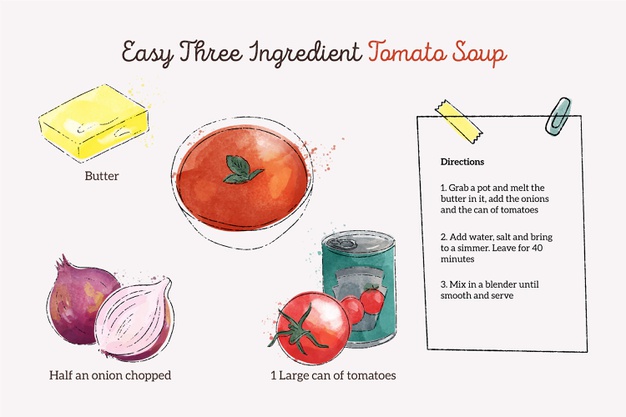 Easy Three Ingredient Tomato Soup

Butter

Half an onion chopped

1 Large can of tomatoes

Directions

1. Grab a pot and melt the butter in it, add the onions and the can of tomatoes

2. Add water, salt and bring to a simmer. Leave for 40 minutes

3. Mix in a blender until smooth and serve