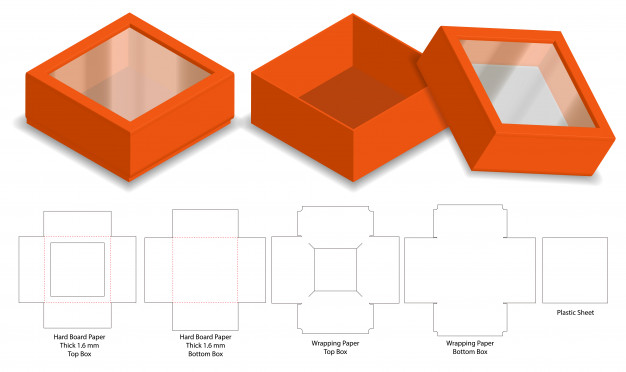 Hard Board Paper
Thick 1.6 mm
Top Box

Hard Board Paper
Thick 1.6 mm
Bottom Box

Wrapping Paper
Top Box

Wrapping Paper
Bottom Box

Plastic Sheet