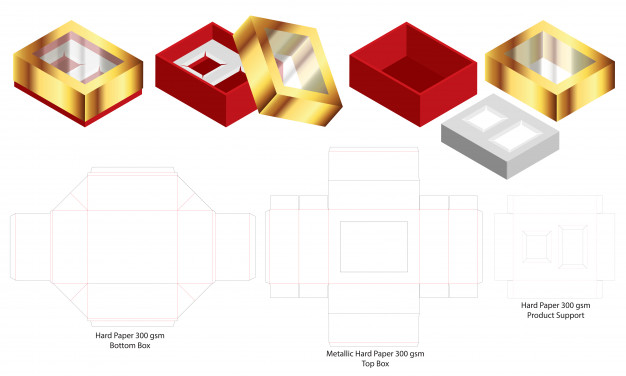 Hard Paper 300 gsm
Bottom Box

Metallic Hard Paper 300 gsm
Top Box

Hard Paper 300 gsm
Product Support