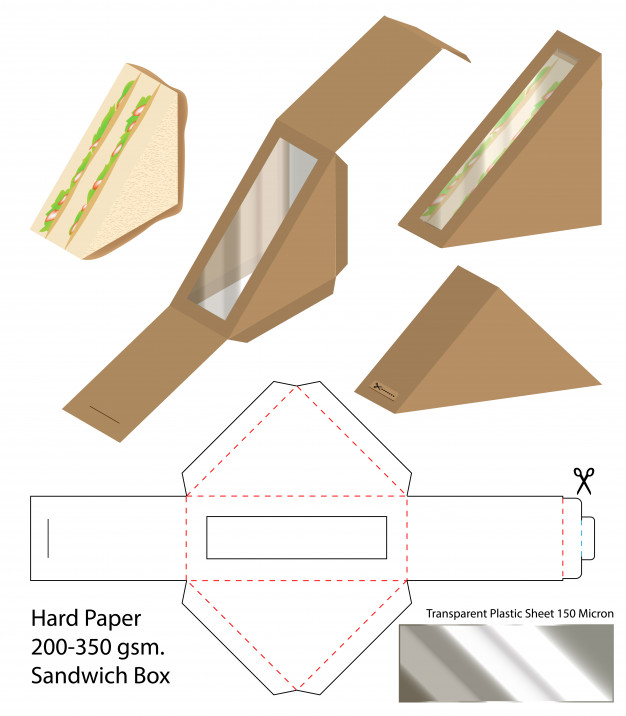 Hard Paper
200-350 gsm.
Sandwich Box

Transparent Plastic Sheet 150 Micron