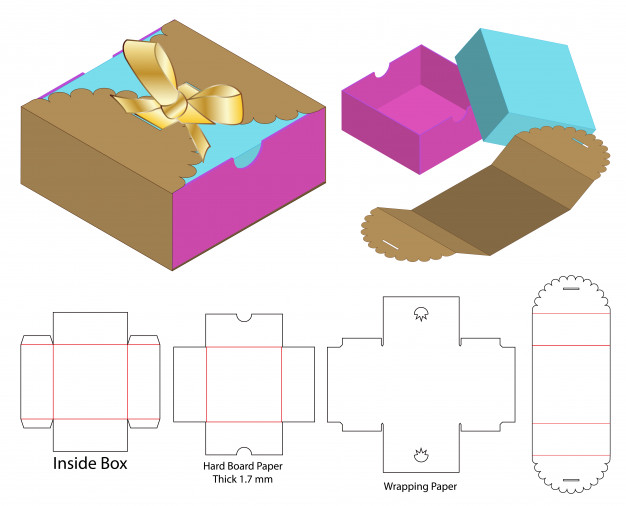 Inside Box

Hard Board Paper
Thick 1.7 mm

Wrapping Paper