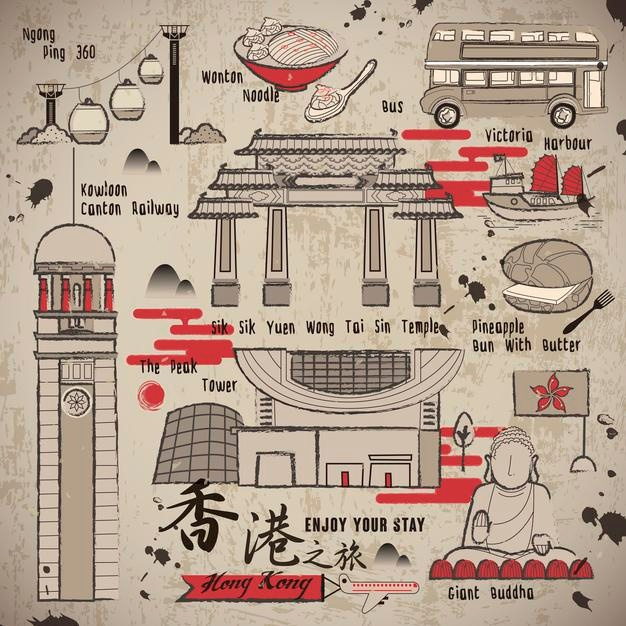 Ngong Ping 360

Wonton Noodle

Bus

Victoria Harbour

Kowloon Canton Railway

Sik Sik Yuen Wong Tai Sin Temple

Pineapple Bun With Butter

The Peak Tower

香港之旅

ENJOY YOUR STAY

Hong Kong

Giant Buddha