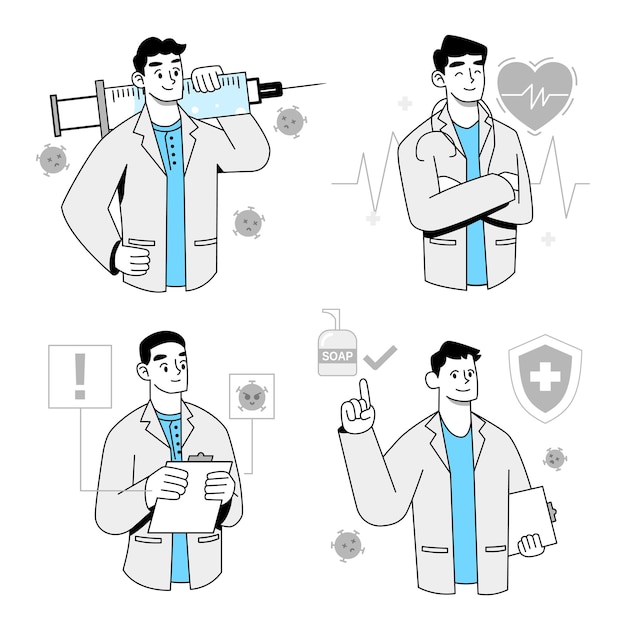 !

SOAP