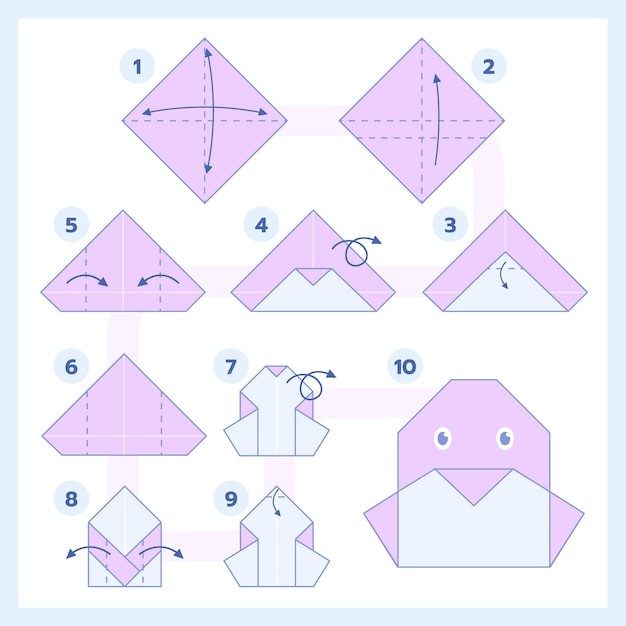 1
2
5
4
3
6
7
10
8
9