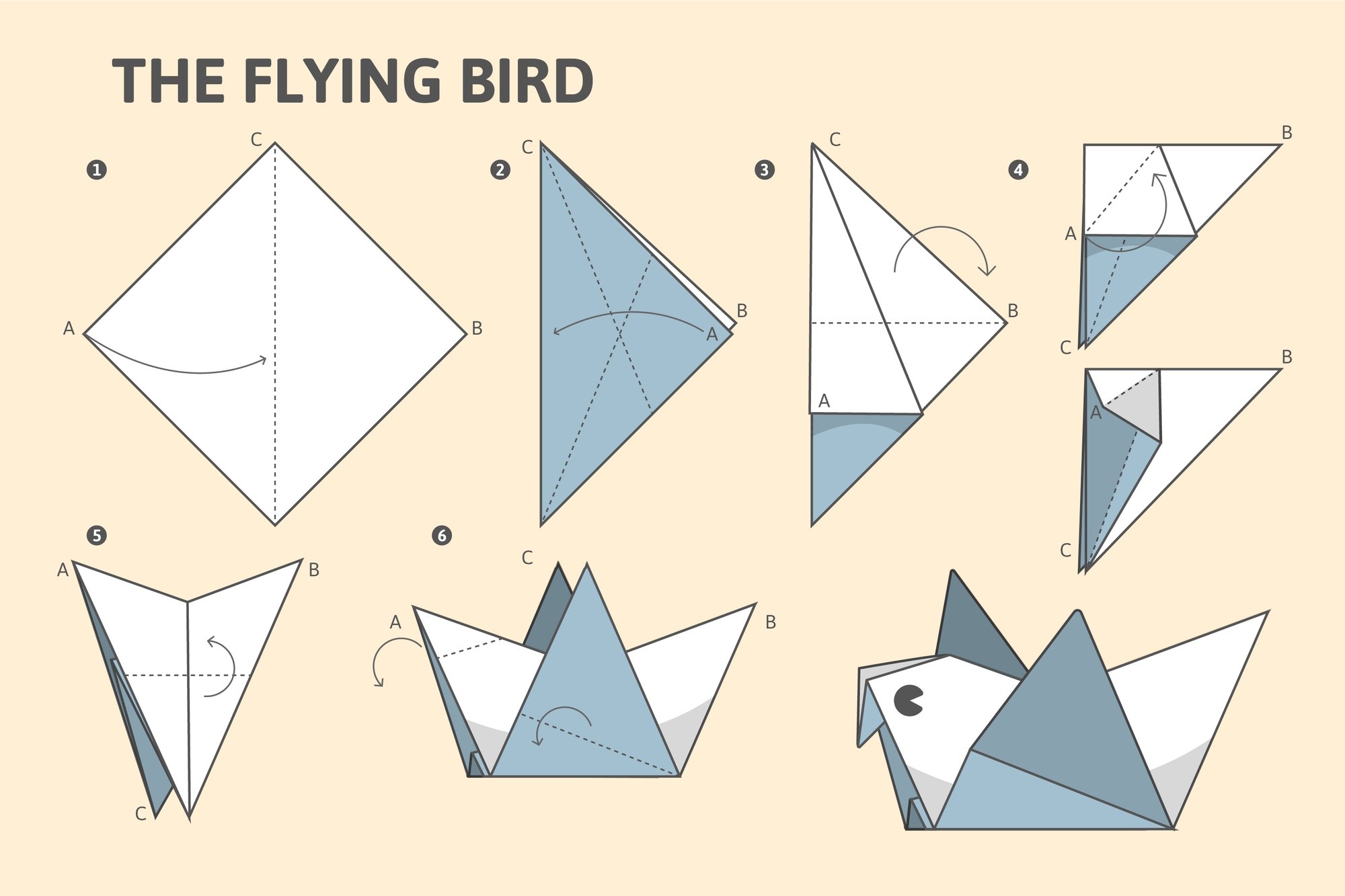 THE FLYING BIRD

1
C
A
B

2
C
B
A

3
C
B
A

4
B
A
C
B
A
C

5
A
B
C

6
C
A
B