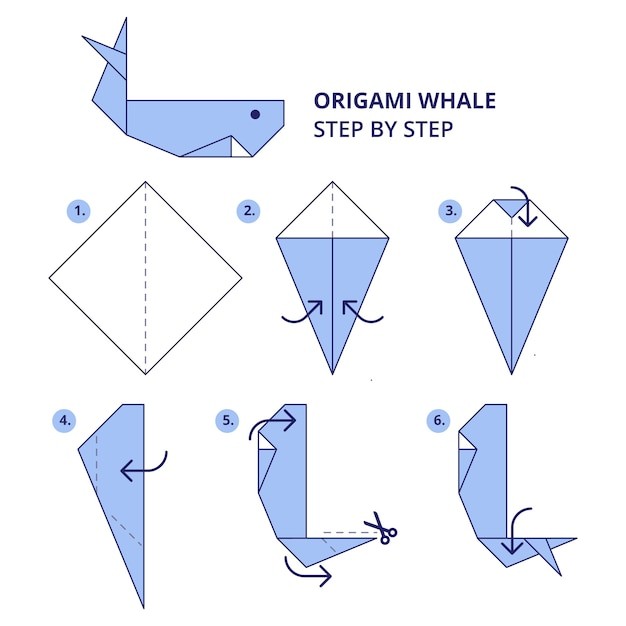 ORIGAMI WHALE
STEP BY STEP

1.

2.

3.

4.

5.

6.