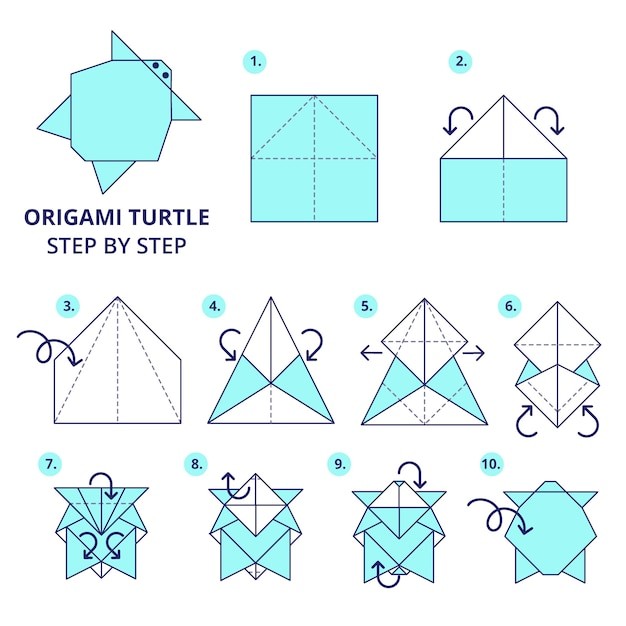 ORIGAMI TURTLE
STEP BY STEP

1.

2.

3.

4.

5.

6.

7.

8.

9.

10.