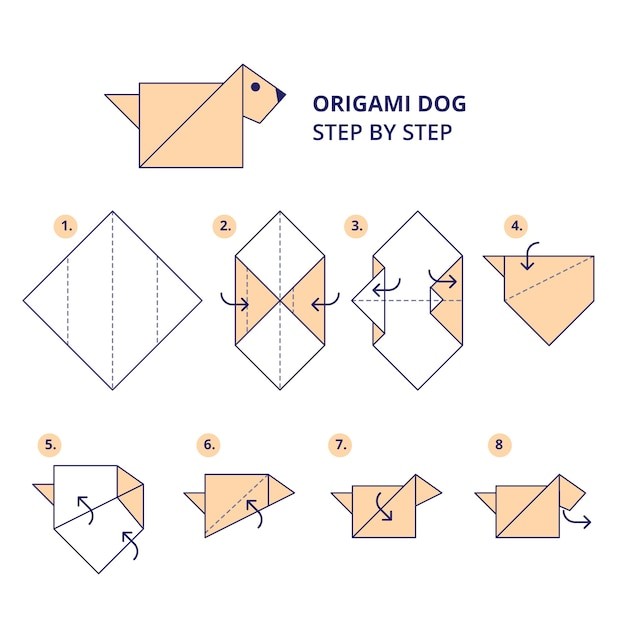 ORIGAMI DOG
STEP BY STEP

1.

2.

3.

4.

5.

6.

7.

8