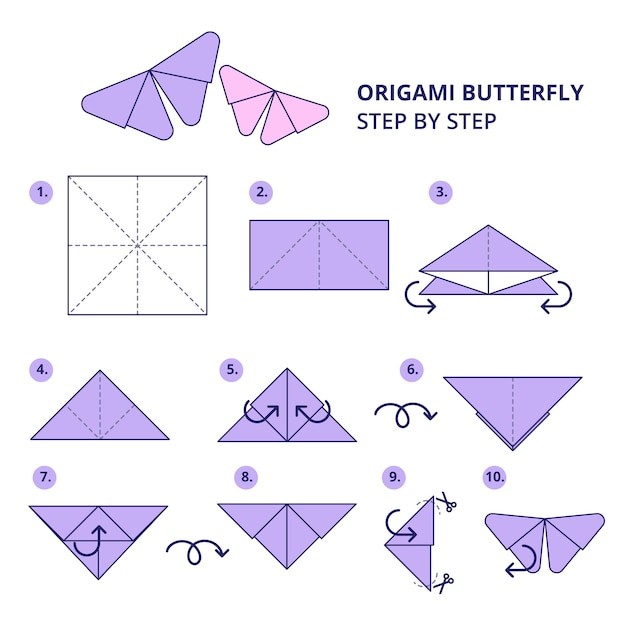 ORIGAMI BUTTERFLY
STEP BY STEP

1.

2.

3.

4.

5.

6.

7.

8.

9.

10.